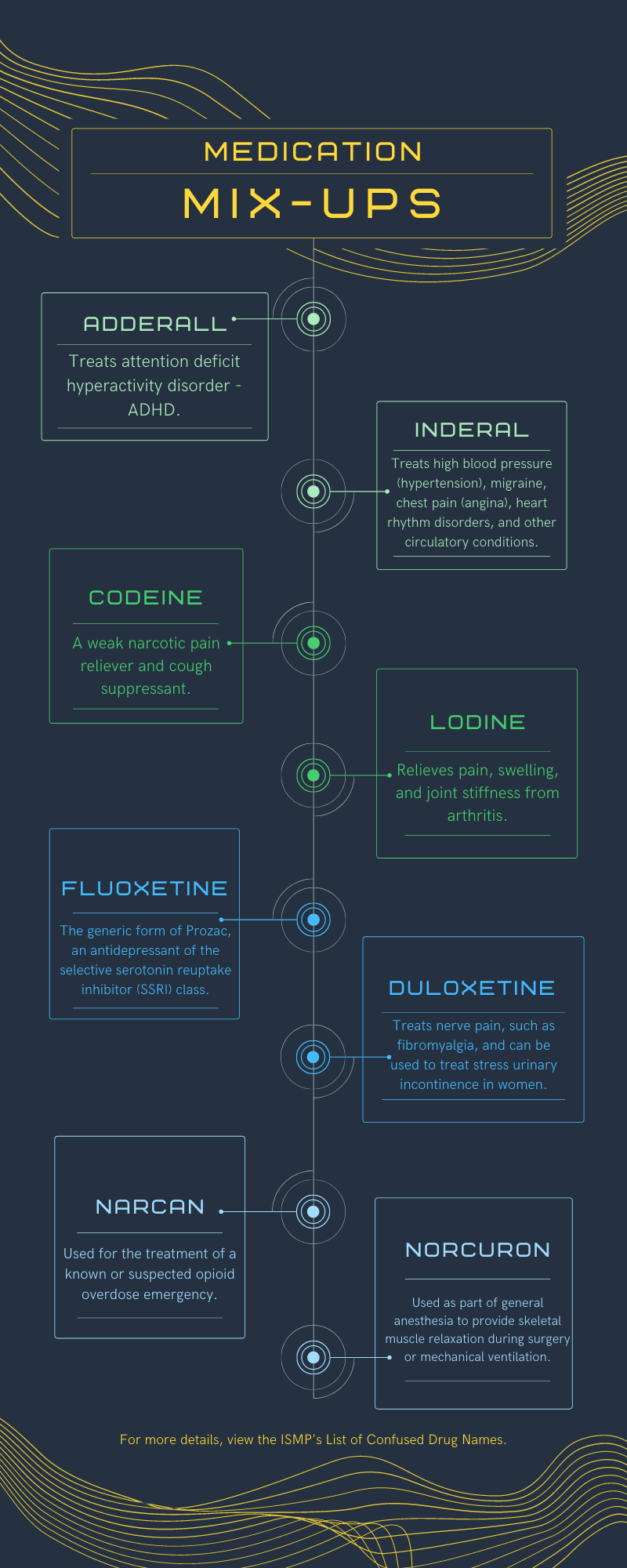 MEDICATION

MIX-UPS

ADDERALL

Treats attention deficit hyperactivity disorder - ADHD.

INDERAL

Treats high blood pressure (hypertension), migraine, chest pain (angina), heart rhythm disorders, and other circulatory conditions.

CODEINE

A weak narcotic pain reliever and cough suppressant.

LODINE

Relieves pain, swelling, and joint stiffness from arthritis.

FLUOXETINE

The generic form of Prozac, an antidepressant of the selective serotonin reuptake inhibitor (SSRI) class.

DULOXETINE

Treats nerve pain, such as fibromyalgia, and can be used to treat stress urinary incontinence in women.

NARCAN

Used for the treatment of a known or suspected opioid overdose emergency.

NORCURON

Used as part of general anesthesia to provide skeletal muscle relaxation during surgery or mechanical ventilation.

For more details, view the ISMP's List of Confused Drug Names.